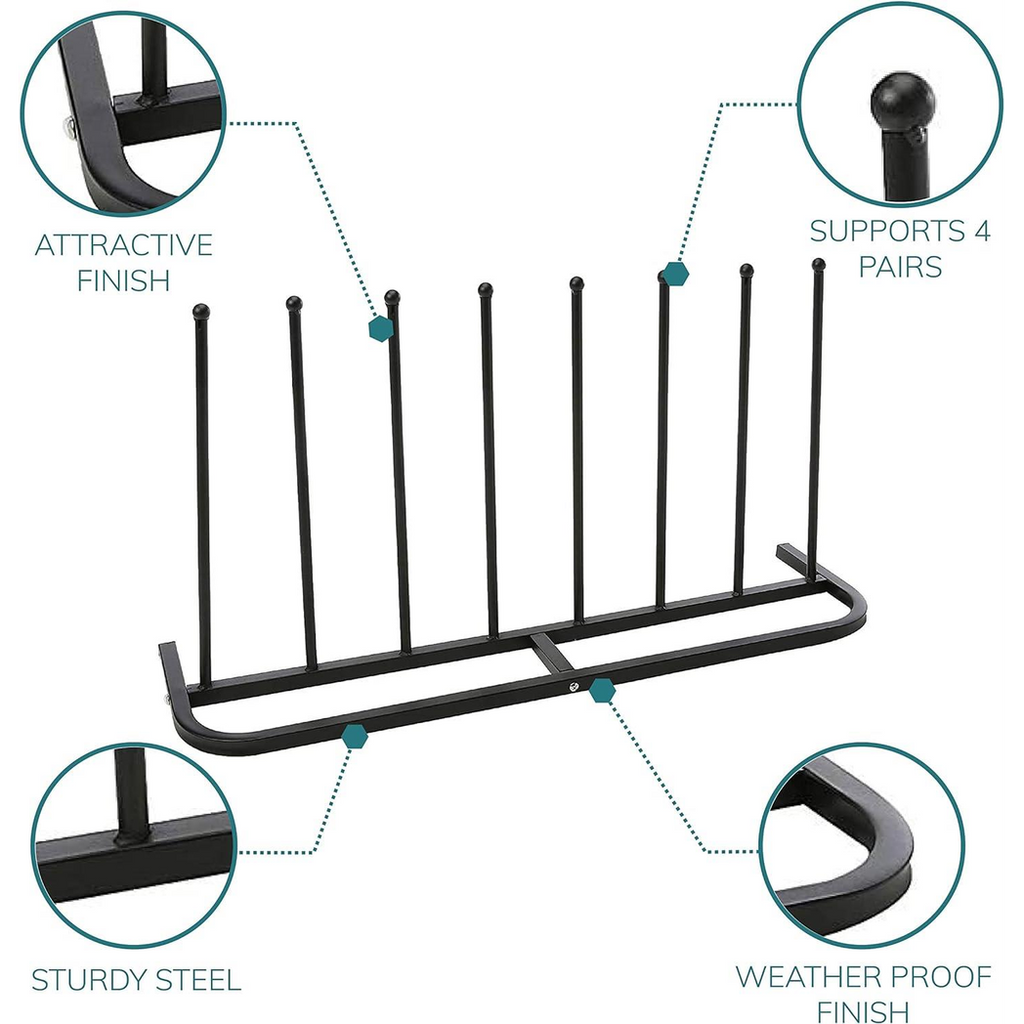 ATTRACTIVE FINISH

SUPPORTS 4 PAIRS

STURDY STEEL

WEATHER PROOF FINISH